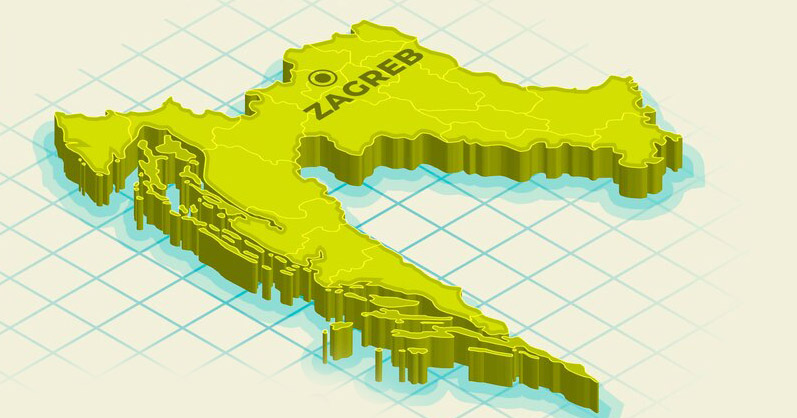 ZAGREB